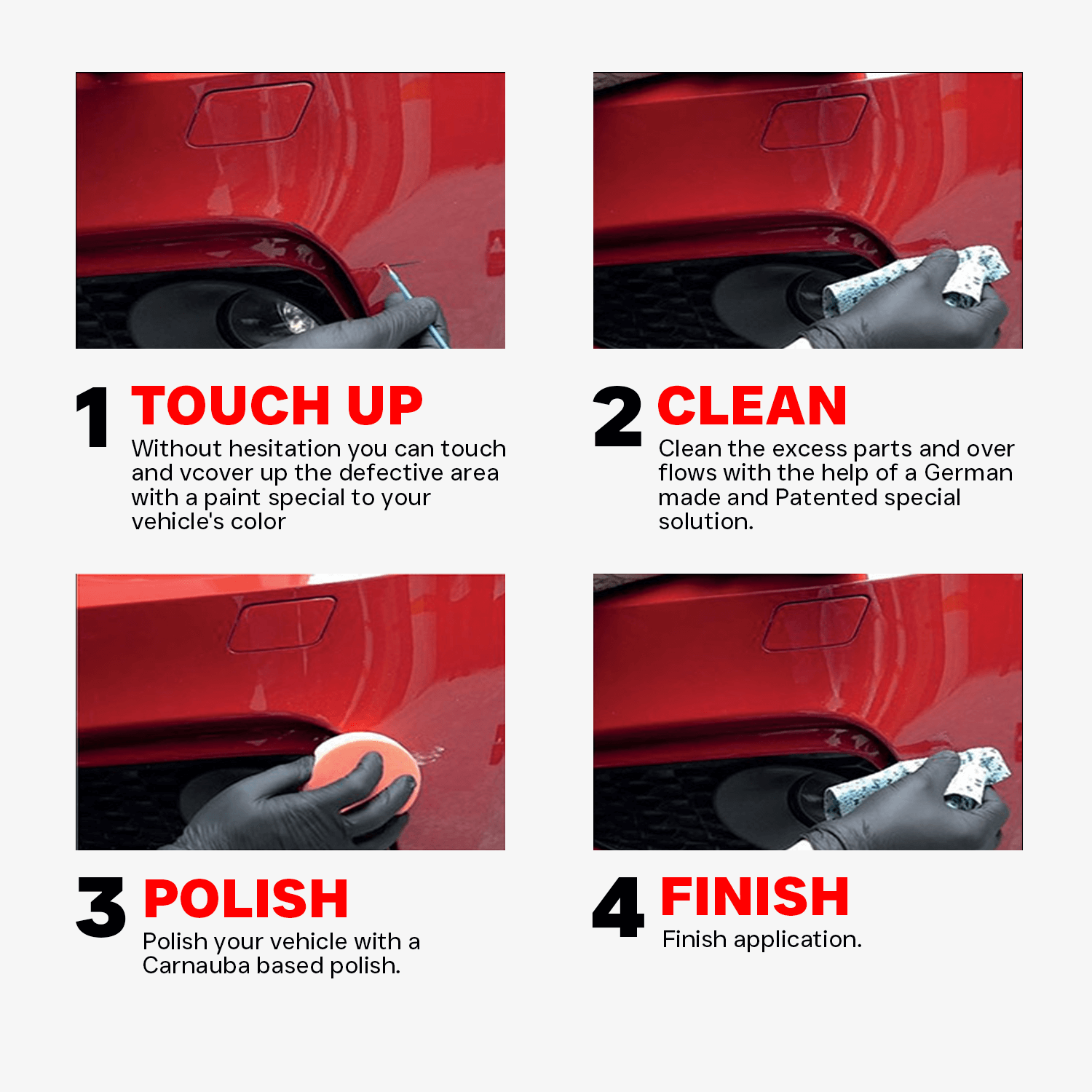 1 TOUCH UP
Without hesitation you can touch and vcover up the defective area with a paint special to your vehicle's color

2 CLEAN
Clean the excess parts and over flows with the help of a German made and Patented special solution.

3 POLISH
Polish your vehicle with a Carnauba based polish.

4 FINISH
Finish application.